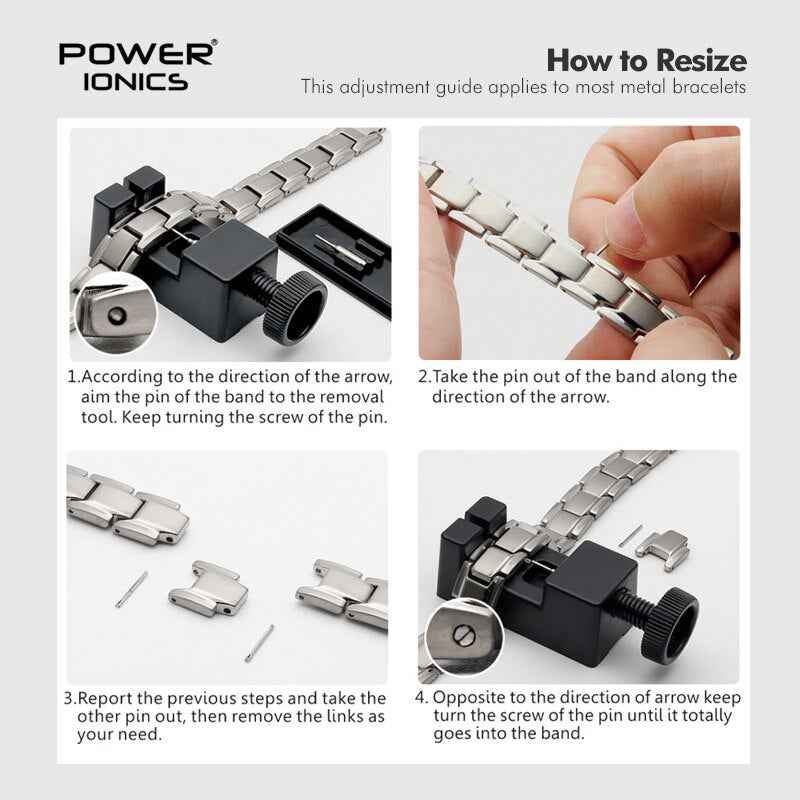 POWER®
IONICS

How to Resize
This adjustment guide applies to most metal bracelets

1.According to the direction of the arrow, aim the pin of the band to the removal tool. Keep turning the screw of the pin.

2.Take the pin out of the band along the direction of the arrow.

3.Report the previous steps and take the other pin out, then remove the links as your need.

4. Opposite to the direction of arrow keep turn the screw of the pin until it totally goes into the band.