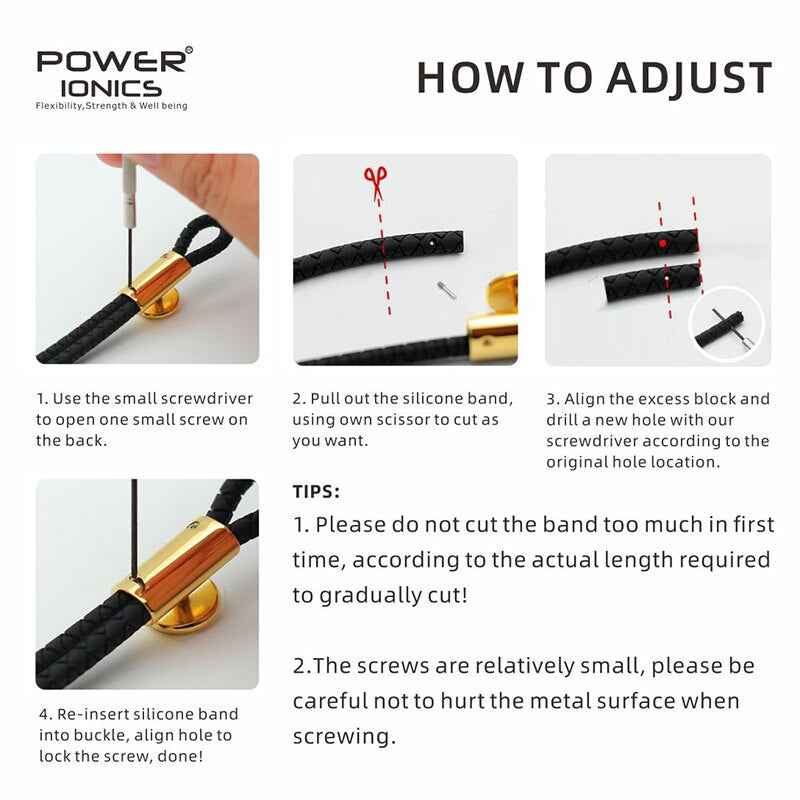 POWER®
IONICS
Flexibility,Strength & Well being

HOW TO ADJUST

1. Use the small screwdriver to open one small screw on the back.

2. Pull out the silicone band, using own scissor to cut as you want.

3. Align the excess block and drill a new hole with our screwdriver according to the original hole location.

4. Re-insert silicone band into buckle, align hole to lock the screw, done!

TIPS:
1. Please do not cut the band too much in first time, according to the actual length required to gradually cut!

2.The screws are relatively small, please be careful not to hurt the metal surface when screwing.