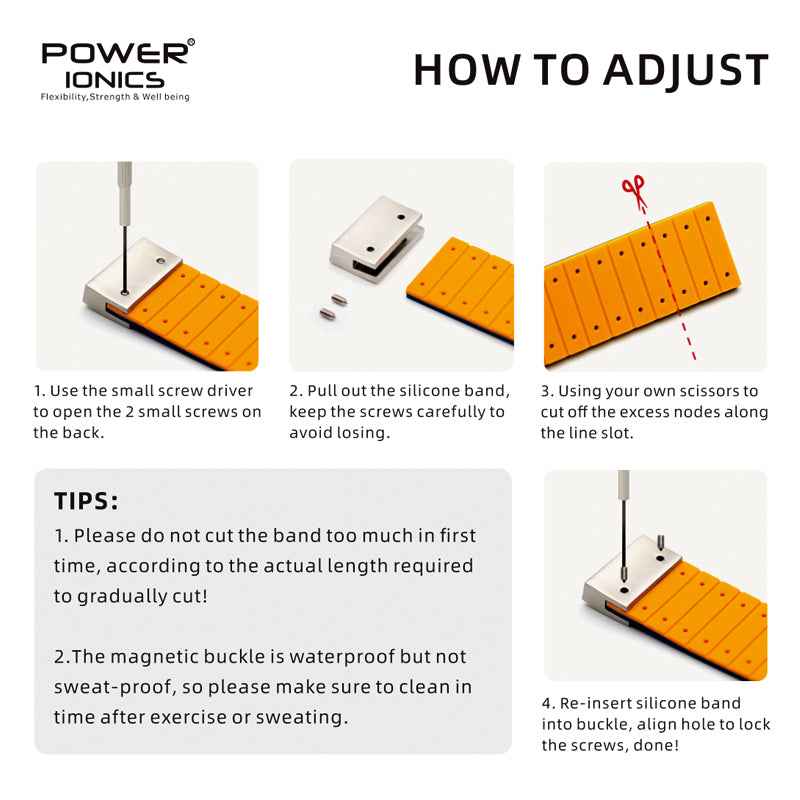 POWER®
IONICS
Flexibility,Strength & Well being

HOW TO ADJUST

1. Use the small screw driver to open the 2 small screws on the back.

2. Pull out the silicone band, keep the screws carefully to avoid losing.

3. Using your own scissors to cut off the excess nodes along the line slot.

TIPS:

1. Please do not cut the band too much in first time, according to the actual length required to gradually cut!

2.The magnetic buckle is waterproof but not sweat-proof, so please make sure to clean in time after exercise or sweating.

4. Re-insert silicone band into buckle, align hole to lock the screws, done!