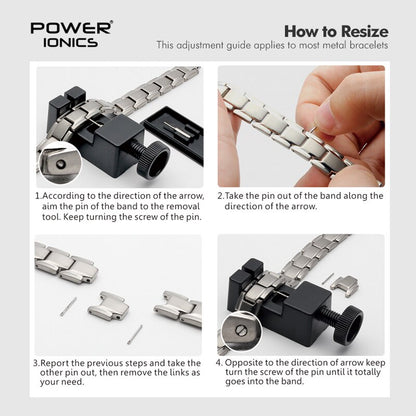 POWER®
IONICS

How to Resize
This adjustment guide applies to most metal bracelets

1.According to the direction of the arrow, aim the pin of the band to the removal tool. Keep turning the screw of the pin.

2.Take the pin out of the band along the direction of the arrow.

3.Report the previous steps and take the other pin out, then remove the links as your need.

4. Opposite to the direction of arrow keep turn the screw of the pin until it totally goes into the band.