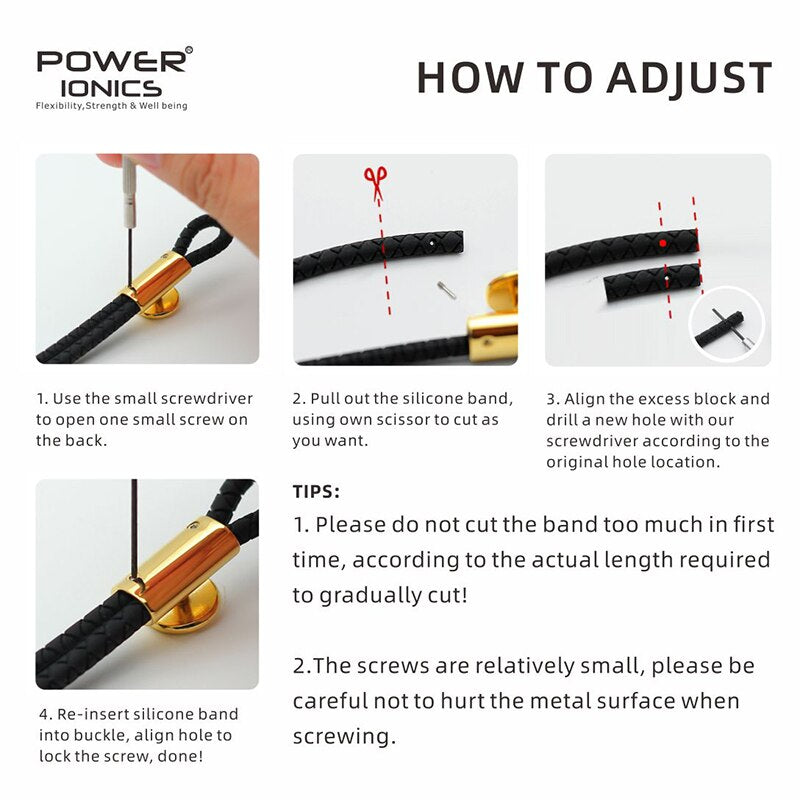 POWER®
IONICS
Flexibility,Strength & Well being

HOW TO ADJUST

1. Use the small screwdriver to open one small screw on the back.

2. Pull out the silicone band, using own scissor to cut as you want.

3. Align the excess block and drill a new hole with our screwdriver according to the original hole location.

4. Re-insert silicone band into buckle, align hole to lock the screw, done!

TIPS:

1. Please do not cut the band too much in first time, according to the actual length required to gradually cut!

2.The screws are relatively small, please be careful not to hurt the metal surface when screwing.