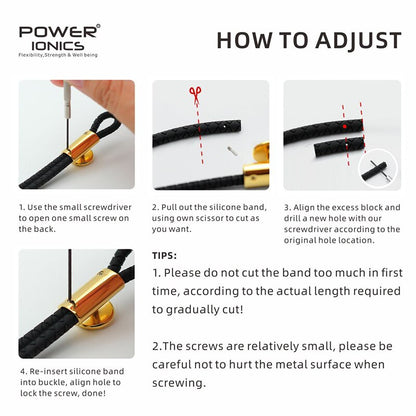 POWER®
IONICS
Flexibility,Strength & Well being

HOW TO ADJUST

1. Use the small screwdriver to open one small screw on the back.

2. Pull out the silicone band, using own scissor to cut as you want.

3. Align the excess block and drill a new hole with our screwdriver according to the original hole location.

4. Re-insert silicone band into buckle, align hole to lock the screw, done!

TIPS:
1. Please do not cut the band too much in first time, according to the actual length required to gradually cut!

2.The screws are relatively small, please be careful not to hurt the metal surface when screwing.